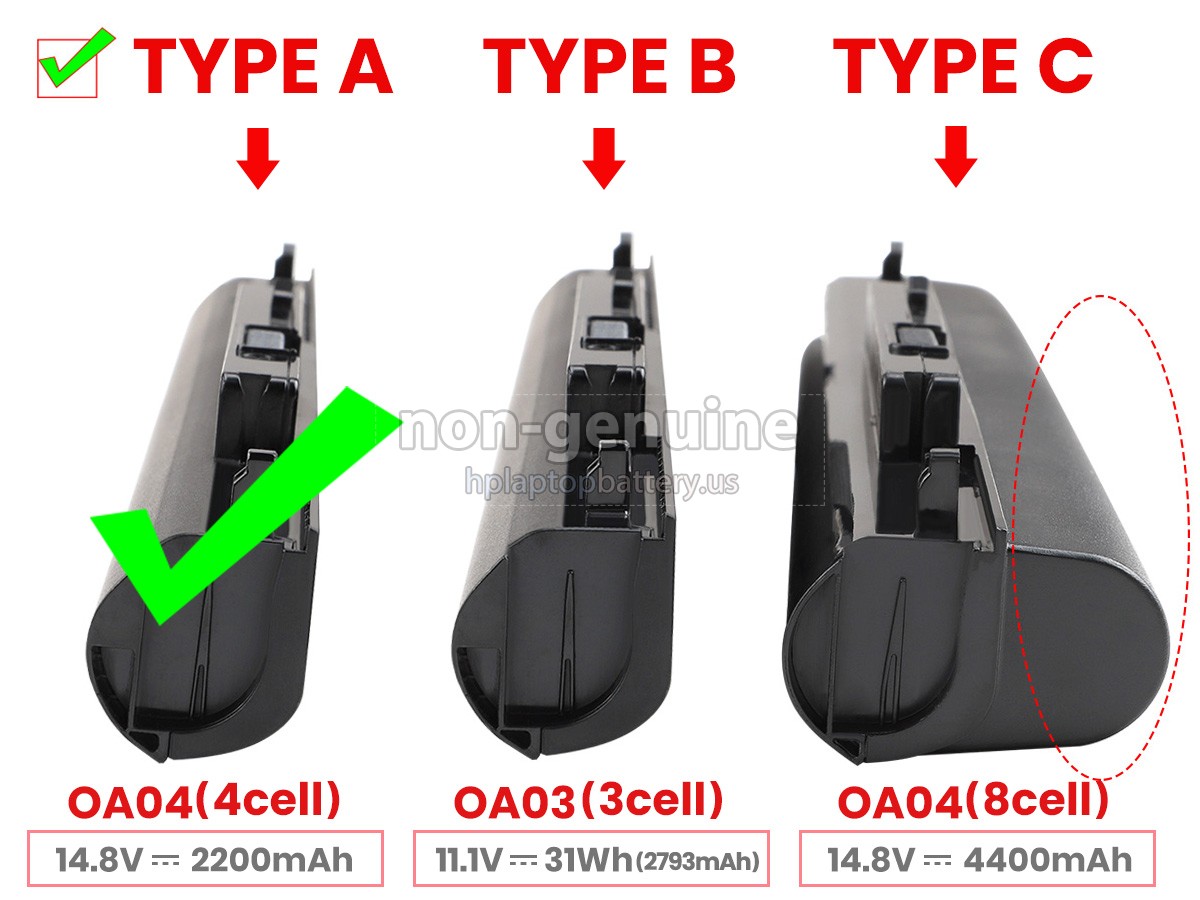 TYPE A
TYPE B
TYPE C

non-genuine
hplaptopbattery.us

OA04(4cell)
14.8V ⎓ 2200mAh

OA03(3cell)
11.1V ⎓ 31Wh(2793mAh)

OA04(8cell)
14.8V ⎓ 4400mAh